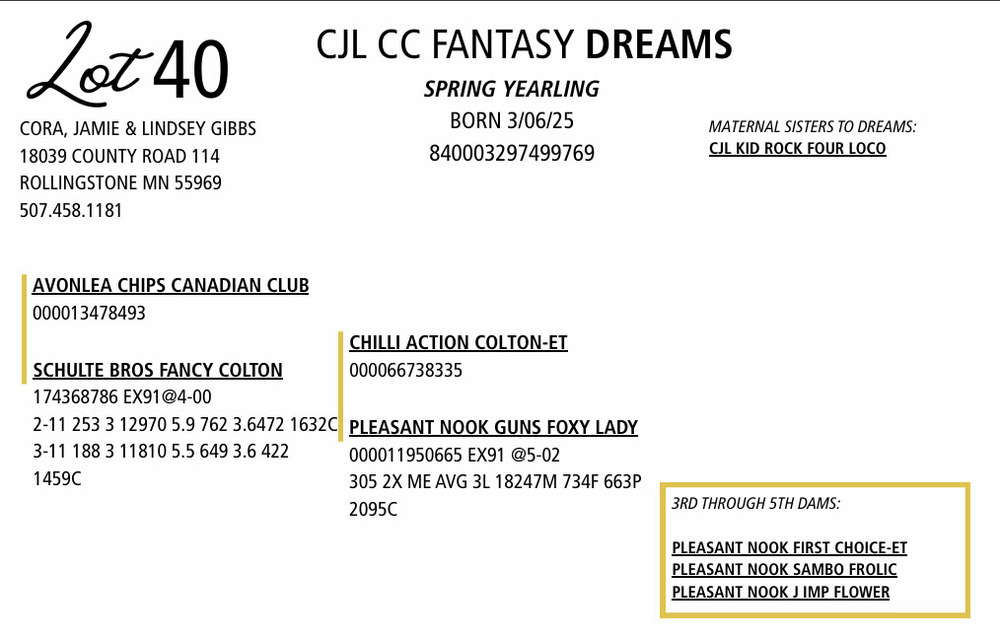 Lot 40

CJL CC FANTASY DREAMS

SPRING YEARLING
BORN 3/06/25
840003297499769

CORA, JAMIE & LINDSEY GIBBS
18039 COUNTY ROAD 114
ROLLINGSTONE MN 55969
507.458.1181

MATERNAL SISTERS TO DREAMS:
CJL KID ROCK FOUR LOCO

AVONLEA CHIPS CANADIAN CLUB
000013478493

SCHULTE BROS FANCY COLTON
174368786 EX91@4-00
2-11 253 3 12970 5.9 762 3.6472 1632C
3-11 188 3 11810 5.5 649 3.6 422
1459C

CHILLI ACTION COLTON-ET
000066738335

PLEASANT NOOK GUNS FOXY LADY
000011950665 EX91 @5-02
305 2X ME AVG 3L 18247M 734F 663P
2095C

3RD THROUGH 5TH DAMS:

PLEASANT NOOK FIRST CHOICE-ET
PLEASANT NOOK SAMBO FROLIC
PLEASANT NOOK J IMP FLOWER